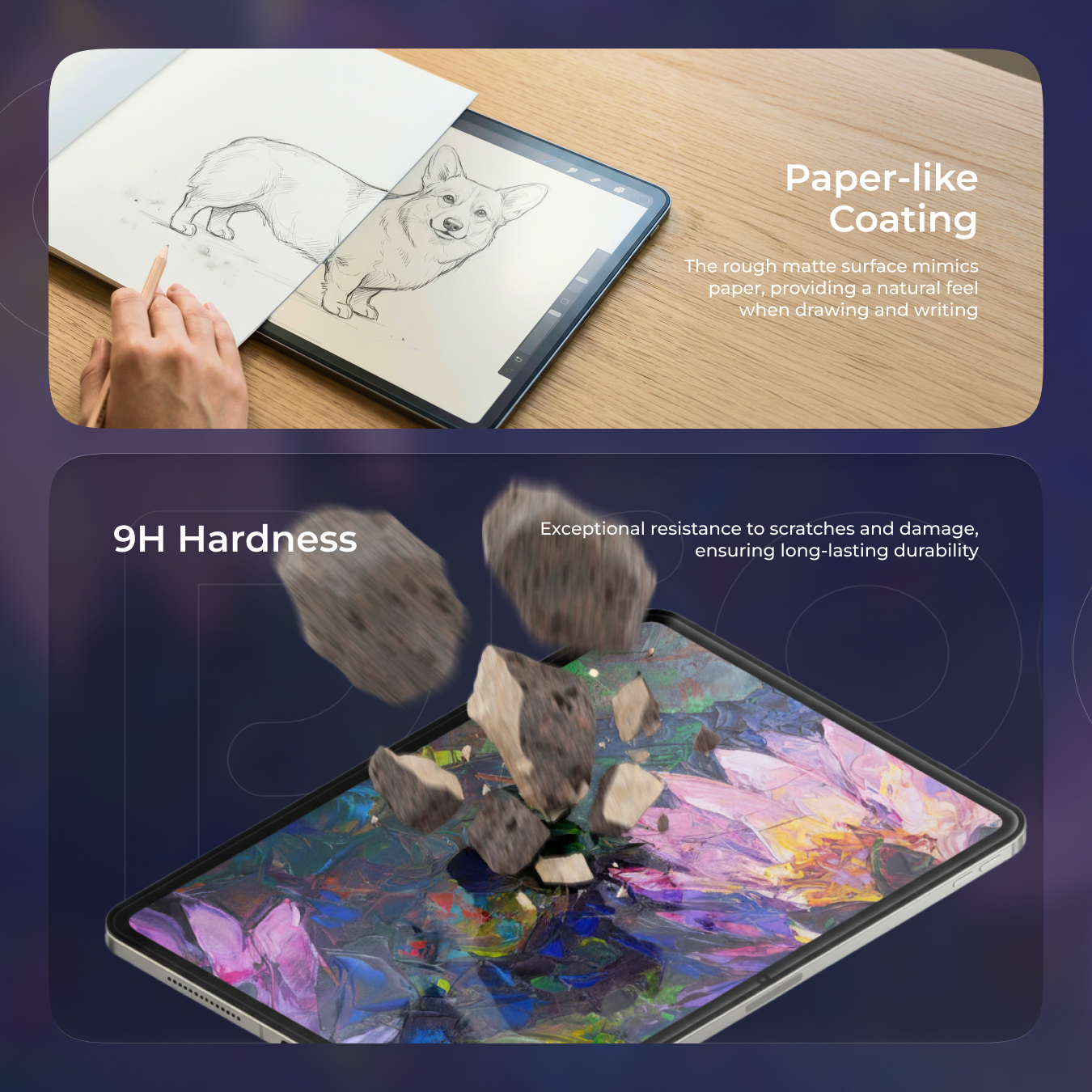 Paper-like Coating

The rough matte surface mimics paper, providing a natural feel when drawing and writing

9H Hardness

Exceptional resistance to scratches and damage, ensuring long-lasting durability